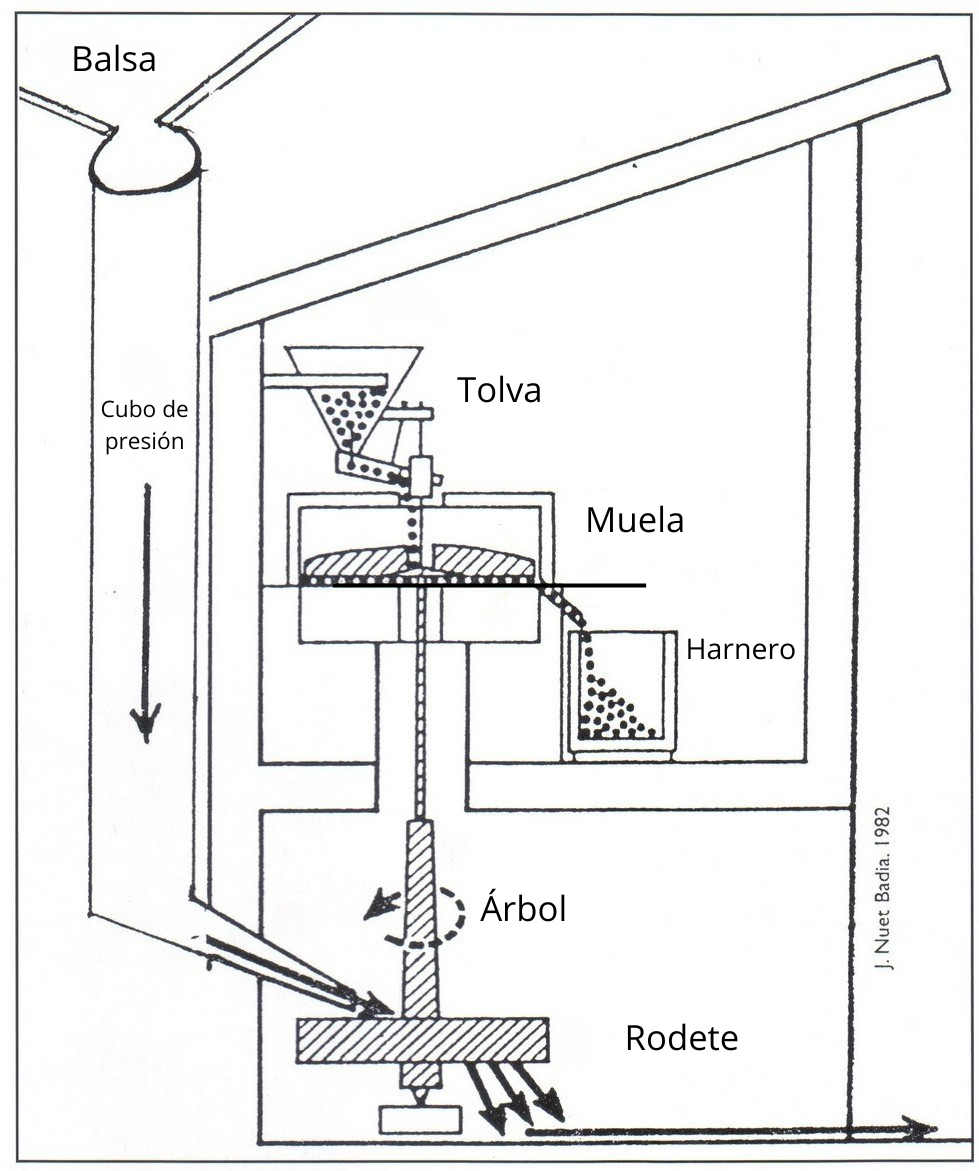 Balsa

Cubo de presión

Tolva

Muela

Harnero

Árbol

Rodete

J. Nuet Badia. 1982